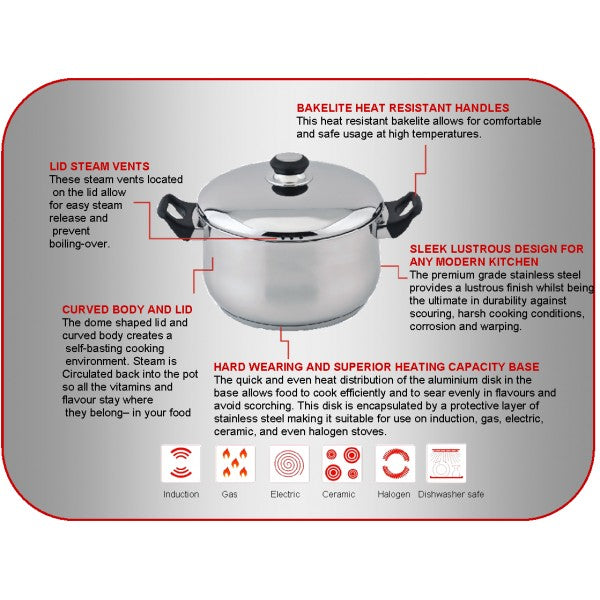 BAKELITE HEAT RESISTANT HANDLES
This heat resistant bakelite allows for comfortable and safe usage at high temperatures.

LID STEAM VENTS
These steam vents located on the lid allow for easy steam release and prevent boiling-over.

SLEEK LUSTROUS DESIGN FOR ANY MODERN KITCHEN
The premium grade stainless steel provides a lustrous finish whilst being the ultimate in durability against scouring, harsh cooking conditions, corrosion and warping.

CURVED BODY AND LID
The dome shaped lid and curved body creates a self-basting cooking environment. Steam is Circulated back into the pot so all the vitamins and flavour stay where they belong– in your food

HARD WEARING AND SUPERIOR HEATING CAPACITY BASE
The quick and even heat distribution of the aluminium disk in the base allows food to cook efficiently and to sear evenly in flavours and avoid scorching. This disk is encapsulated by a protective layer of stainless steel making it suitable for use on induction, gas, electric, ceramic, and even halogen stoves.

Induction Gas Electric Ceramic Halogen Dishwasher safe