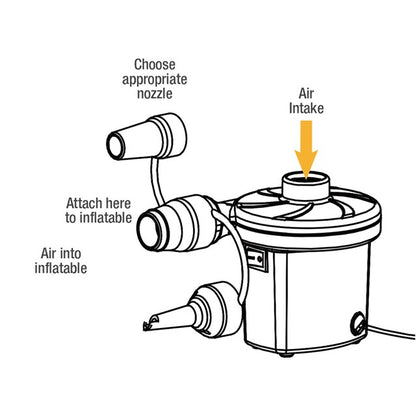 Choose appropriate nozzle

Air Intake

Attach here to inflatable

Air into inflatable